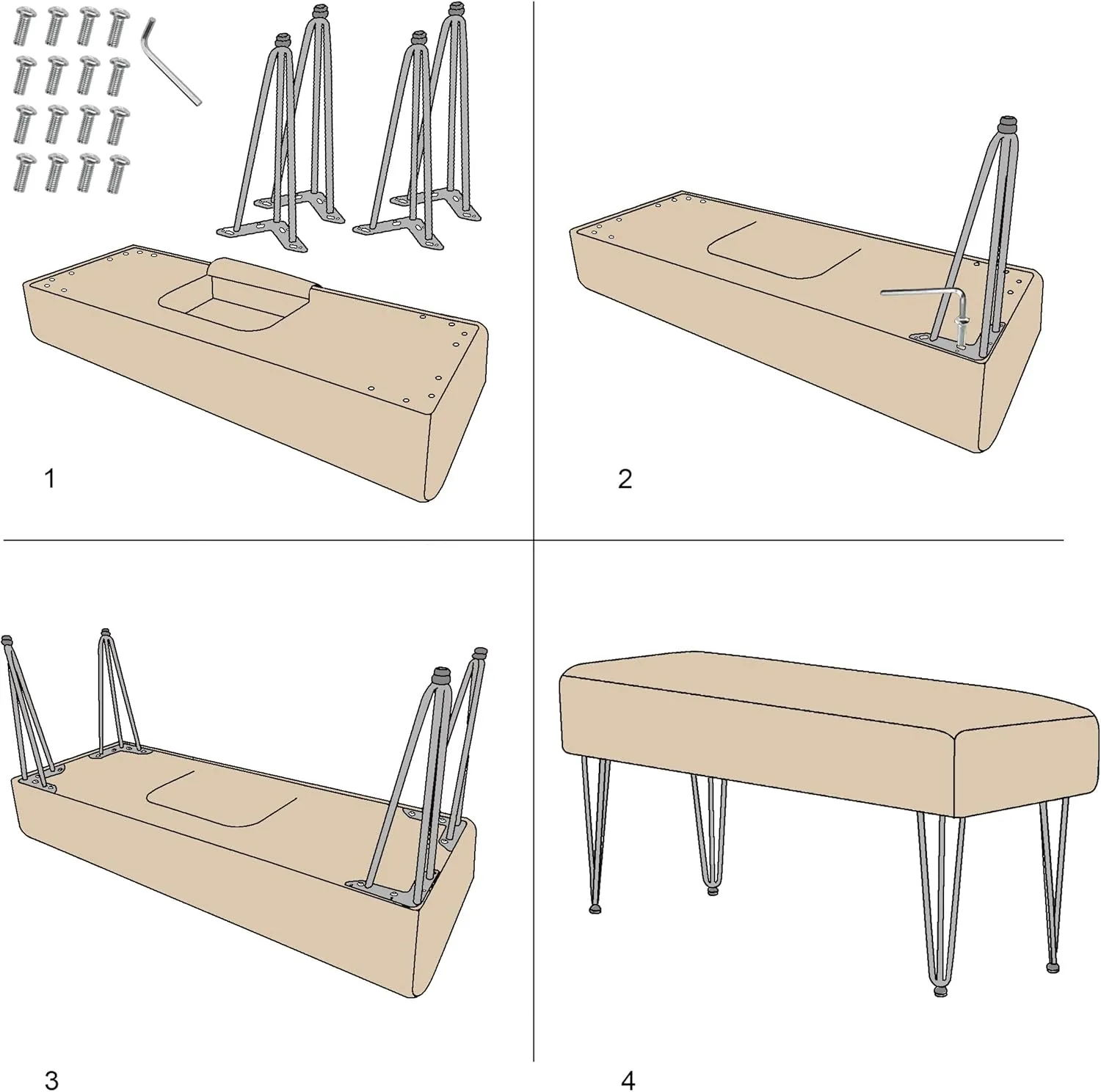 1

2

3

4