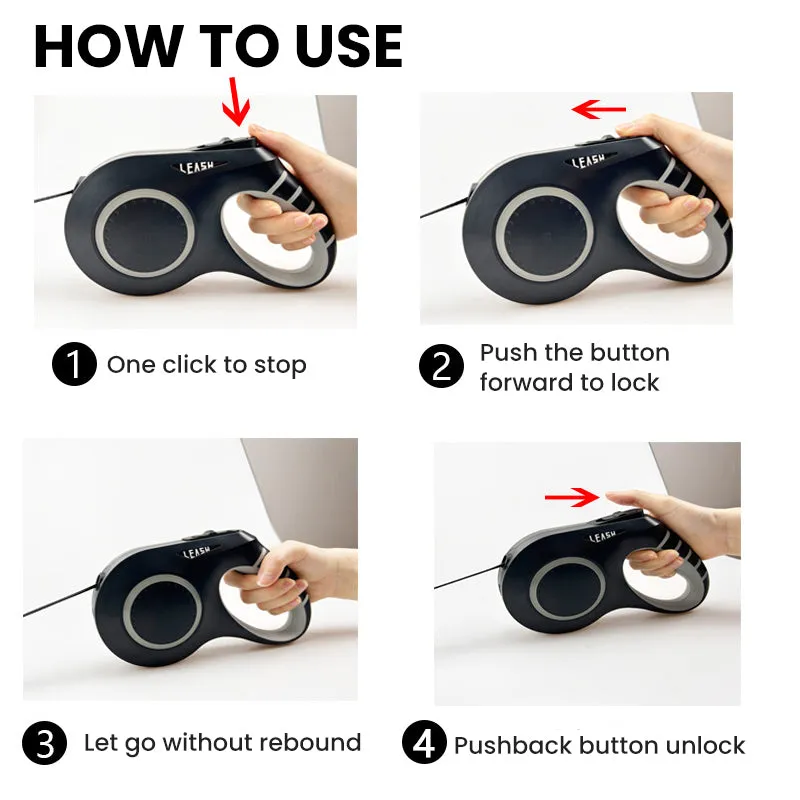 HOW TO USE

LEASH

1 One click to stop

LEASH

2 Push the button forward to lock

LEASH

3 Let go without rebound

LEASH

4 Pushback button unlock